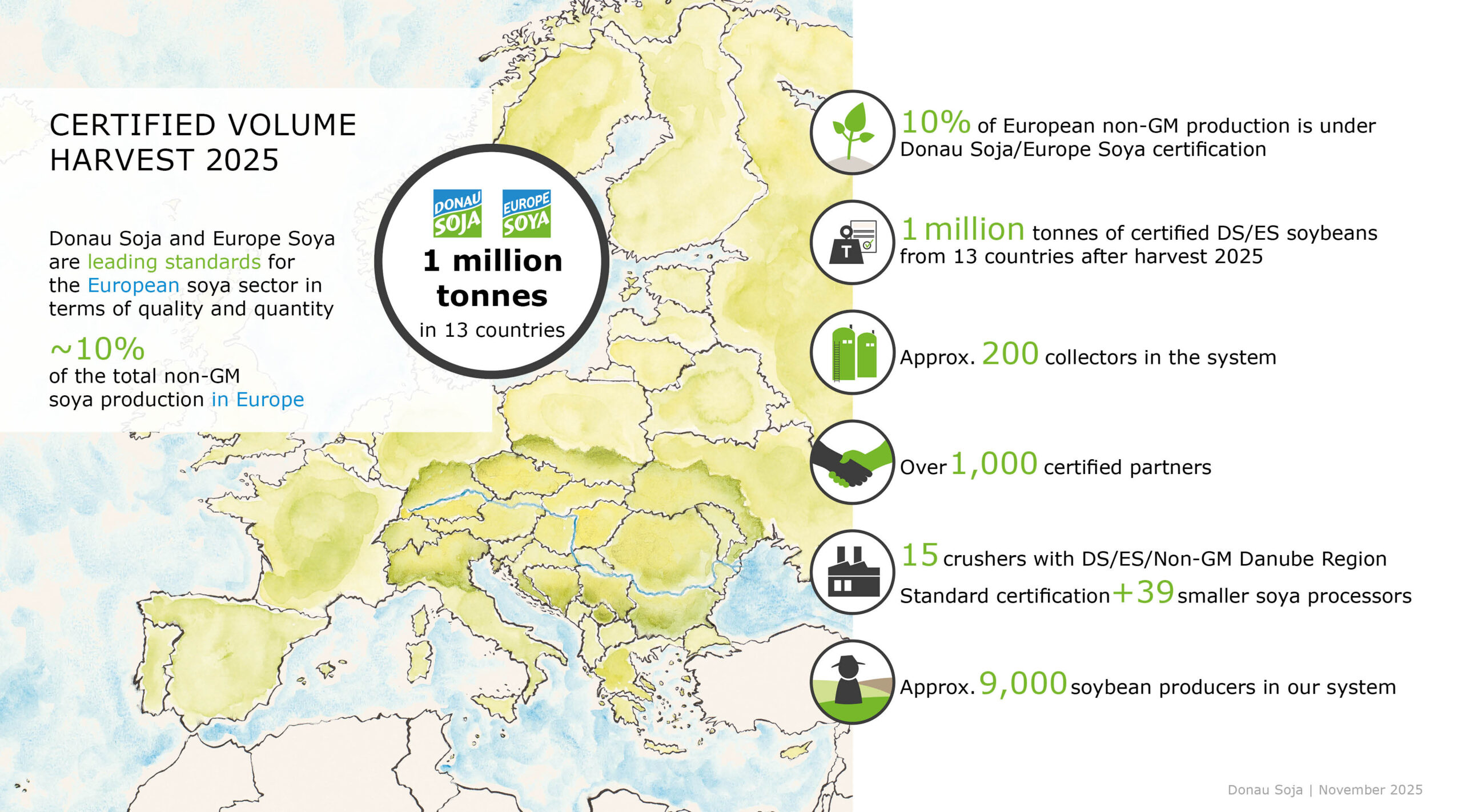 CERTIFIED VOLUME HARVEST 2025

Donau Soja and Europe Soya are leading standards for the European soya sector in terms of quality and quantity

~10%
of the total non-GM soya production in Europe

DONAU SOJA
EUROPE SOYA
1 million tonnes
in 13 countries

10% of European non-GM production is under Donau Soja/Europe Soya certification

T

1 million tonnes of certified DS/ES soybeans from 13 countries after harvest 2025

Approx. 200 collectors in the system

Over 1,000 certified partners

15 crushers with DS/ES/Non-GM Danube Region Standard certification +39 smaller soya processors

Approx. 9,000 soybean producers in our system

Donau Soja | November 2025